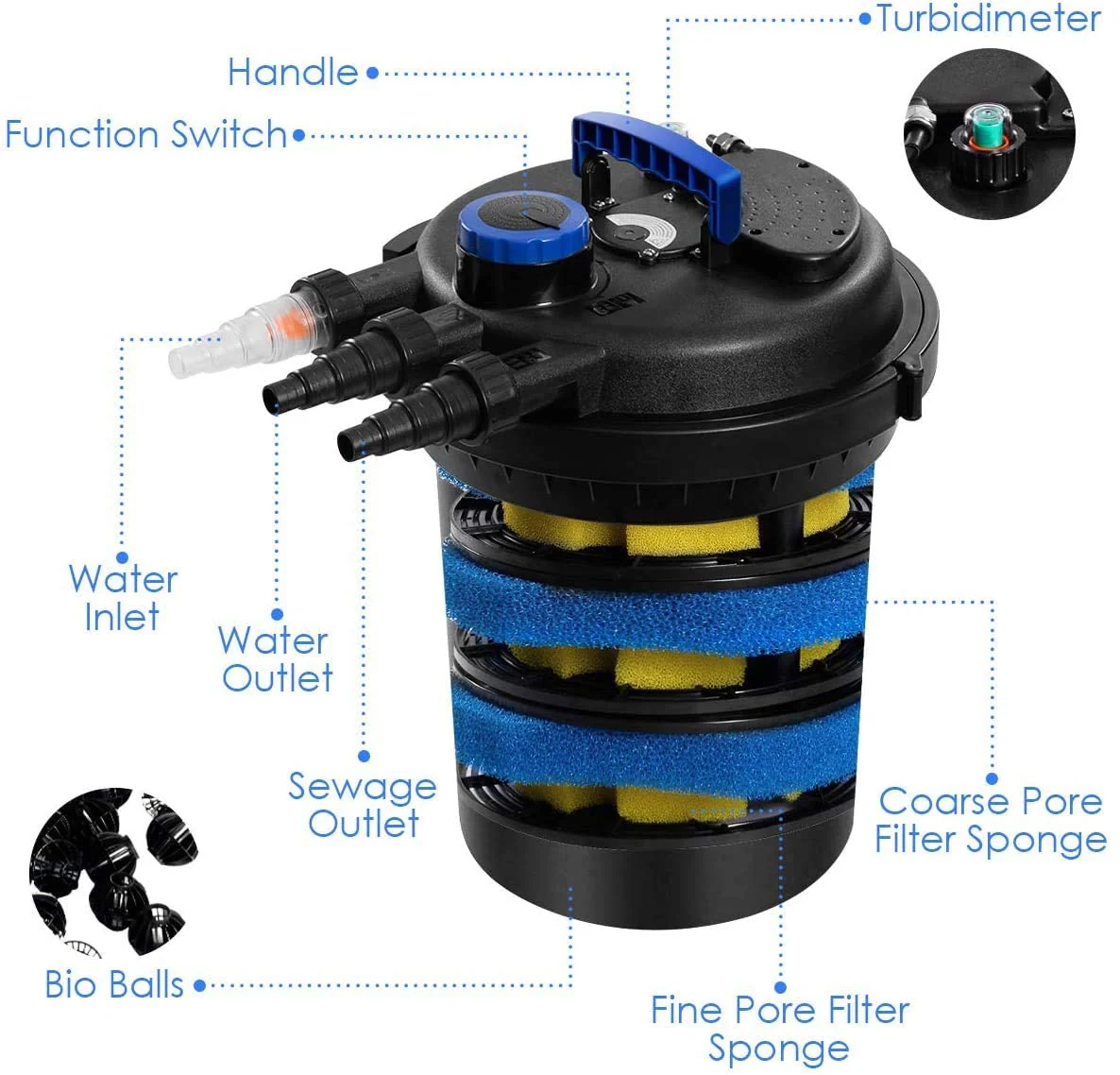 Turbidimeter

Handle

Function Switch

Water Inlet

Water Outlet

Sewage Outlet

Coarse Pore Filter Sponge

Bio Balls

Fine Pore Filter Sponge