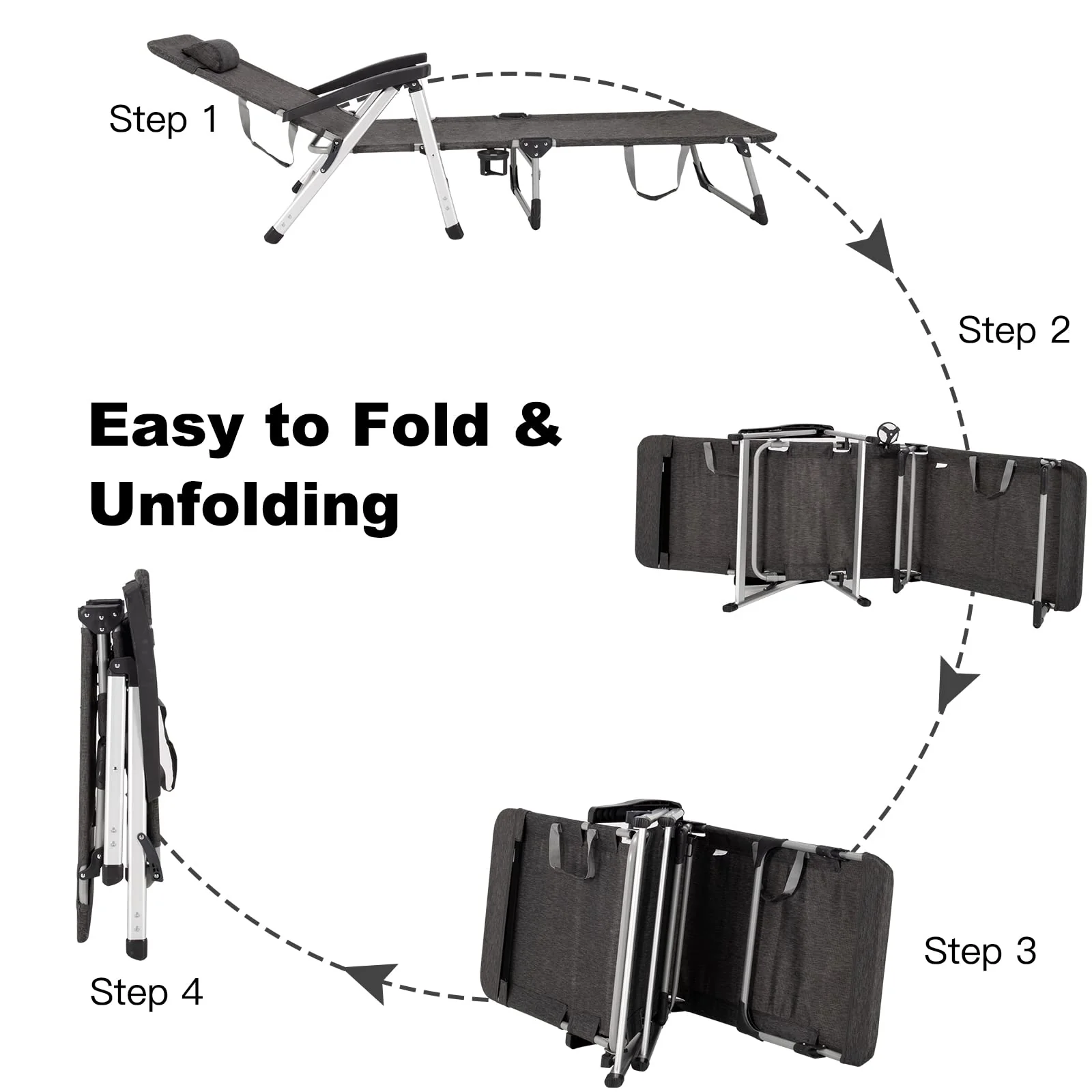 Step 1

Step 2

Easy to Fold & Unfolding

Step 3

Step 4