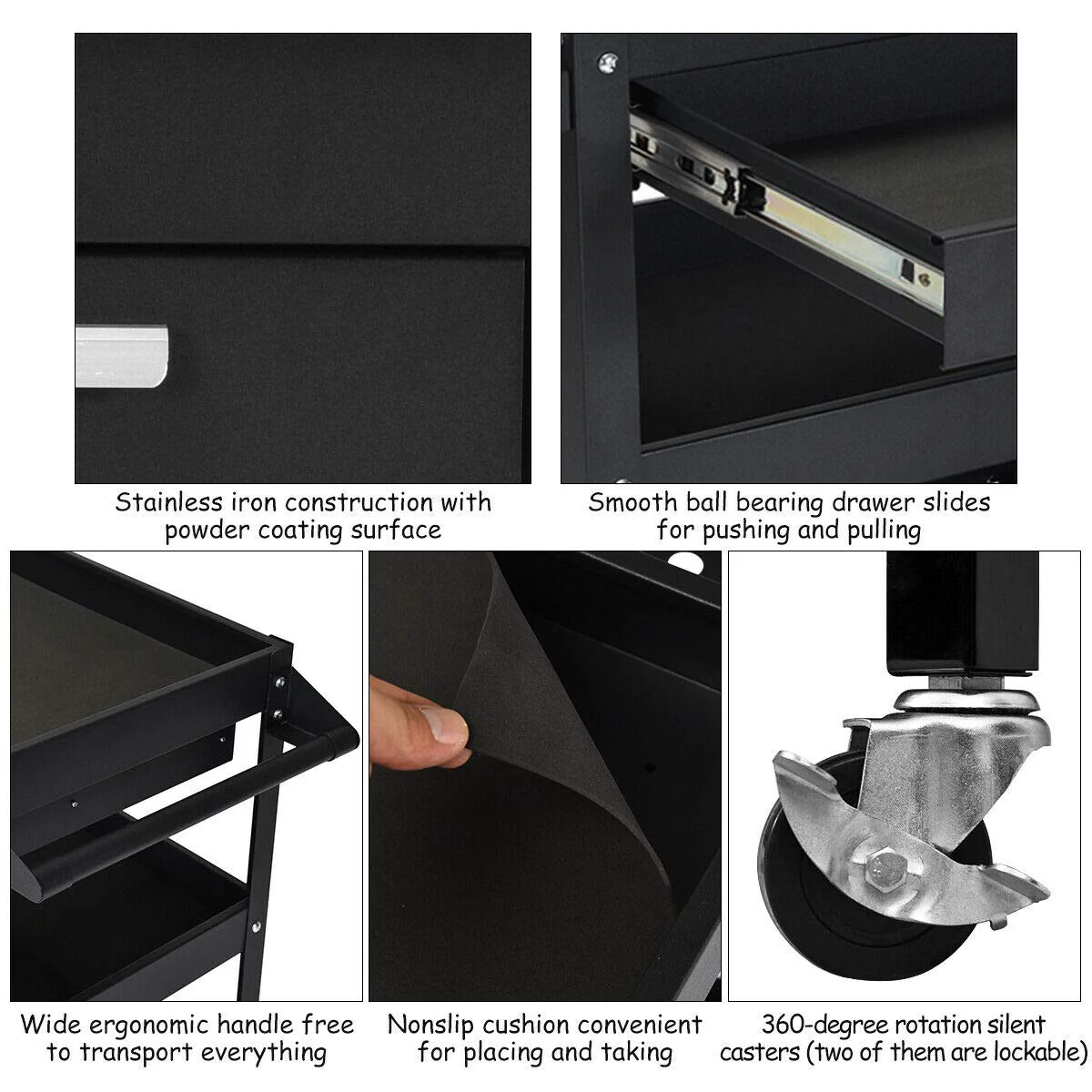 Stainless iron construction with powder coating surface

Smooth ball bearing drawer slides for pushing and pulling

Wide ergonomic handle free to transport everything

Nonslip cushion convenient for placing and taking

360-degree rotation silent casters (two of them are lockable)